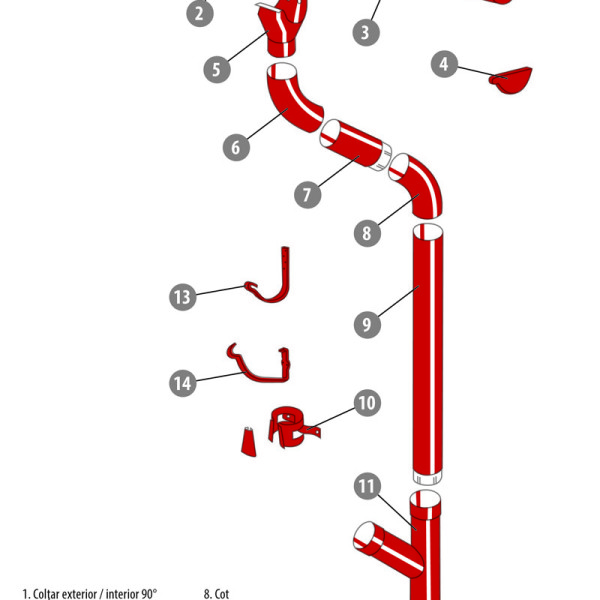 2
3
5
4
6
7
8
13
9
14
10
11

1. Colțar exterior / interior 90°

8. Cot